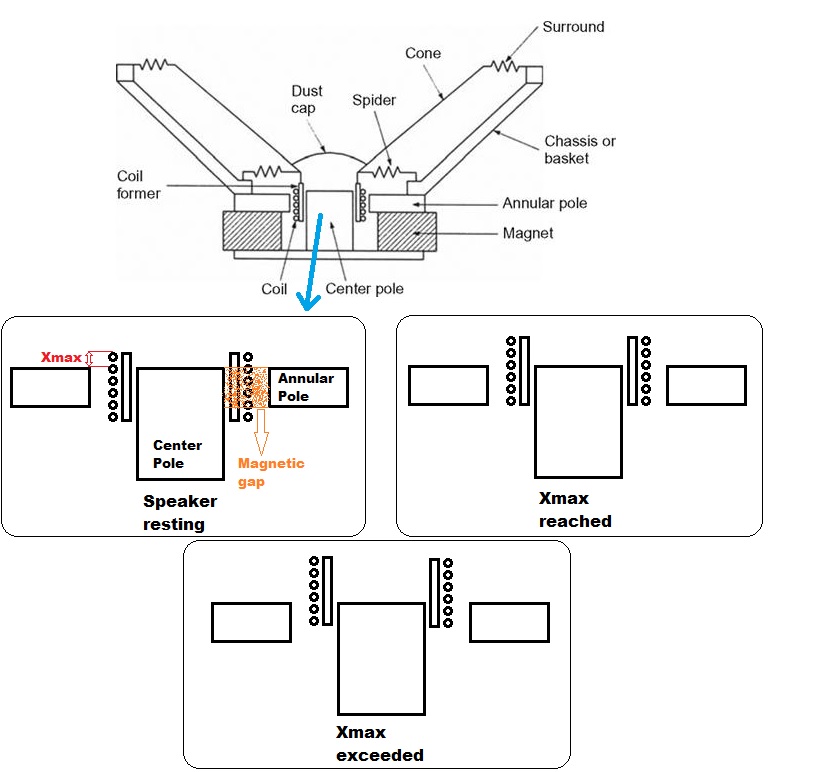 Surround
Cone
Dust cap
Spider
Chassis or basket
Coil former
Annular pole
Magnet
Coil
Center pole

Xmax
Annular Pole
Center Pole
Magnetic gap
Speaker resting

Xmax reached

Xmax exceeded